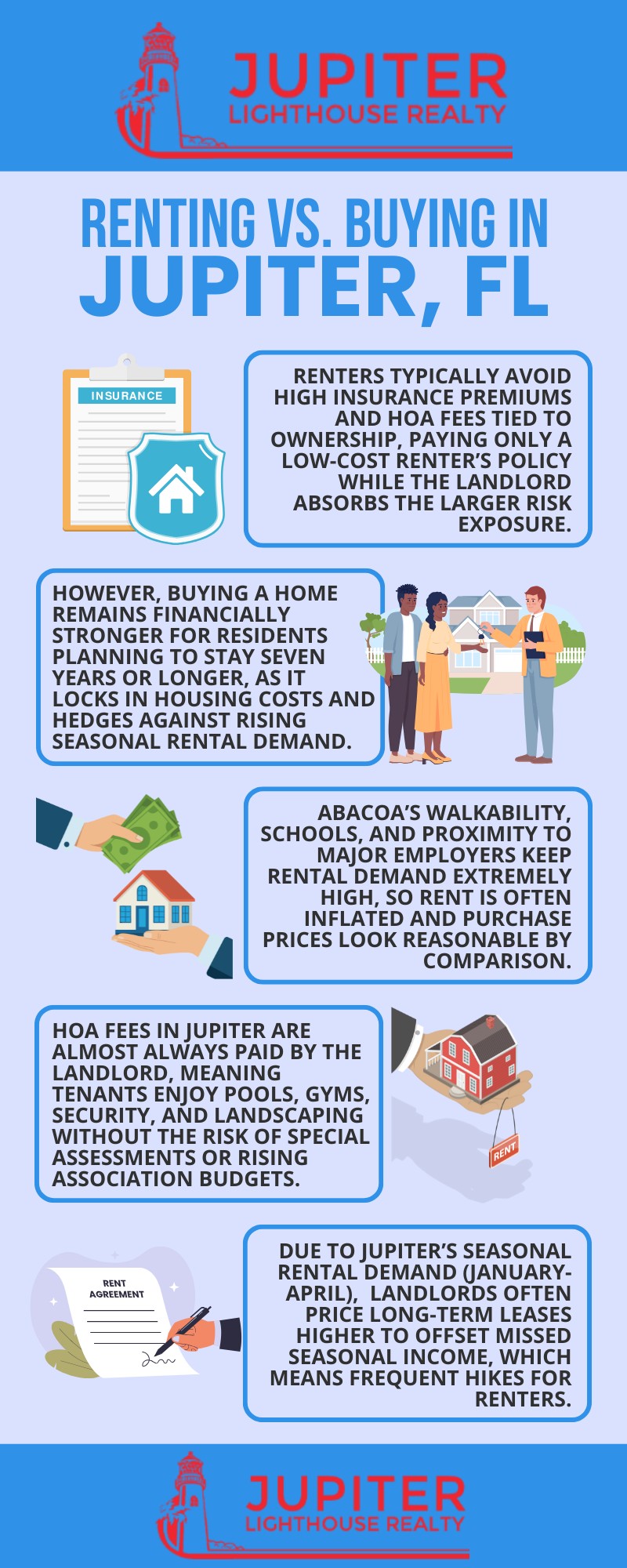 JUPITER
LIGHTHOUSE REALTY

RENTING VS. BUYING IN
JUPITER, FL

INSURANCE

RENTERS TYPICALLY AVOID HIGH INSURANCE PREMIUMS AND HOA FEES TIED TO OWNERSHIP, PAYING ONLY A LOW-COST RENTER'S POLICY WHILE THE LANDLORD ABSORBS THE LARGER RISK EXPOSURE.

HOWEVER, BUYING A HOME REMAINS FINANCIALLY STRONGER FOR RESIDENTS PLANNING TO STAY SEVEN YEARS OR LONGER, AS IT LOCKS IN HOUSING COSTS AND HEDGES AGAINST RISING SEASONAL RENTAL DEMAND.

ABACOA'S WALKABILITY, SCHOOLS, AND PROXIMITY TO MAJOR EMPLOYERS KEEP RENTAL DEMAND EXTREMELY HIGH, SO RENT IS OFTEN INFLATED AND PURCHASE PRICES LOOK REASONABLE BY COMPARISON.

HOA FEES IN JUPITER ARE ALMOST ALWAYS PAID BY THE LANDLORD, MEANING TENANTS ENJOY POOLS, GYMS, SECURITY, AND LANDSCAPING WITHOUT THE RISK OF SPECIAL ASSESSMENTS OR RISING ASSOCIATION BUDGETS.

RENT

RENT AGREEMENT

DUE TO JUPITER'S SEASONAL RENTAL DEMAND (JANUARY-APRIL), LANDLORDS OFTEN PRICE LONG-TERM LEASES HIGHER TO OFFSET MISSED SEASONAL INCOME, WHICH MEANS FREQUENT HIKES FOR RENTERS.

JUPITER
LIGHTHOUSE REALTY